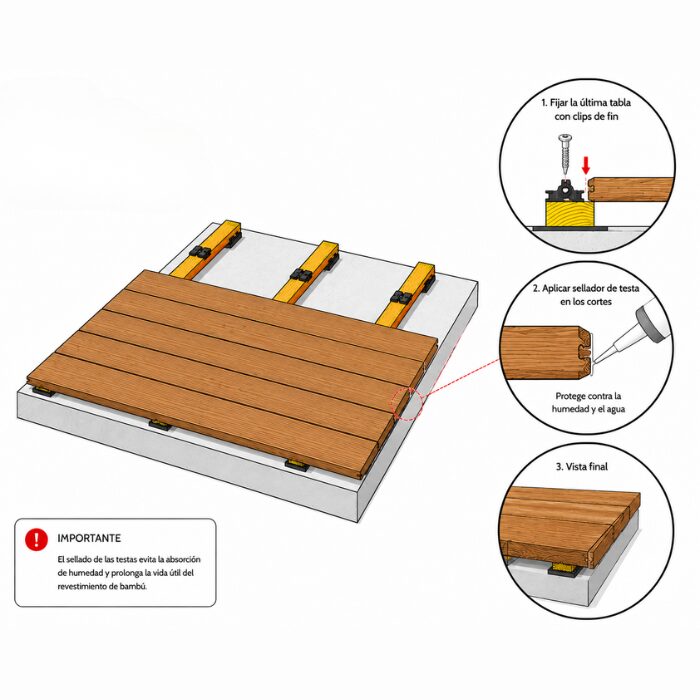 1. Fijar la última tabla con clips de fin

2. Aplicar sellador de testa en los cortes

Protege contra la humedad y el agua

3. Vista final

IMPORTANTE

El sellado de las testas evita la absorción de humedad y prolonga la vida útil del revestimiento de bambú.